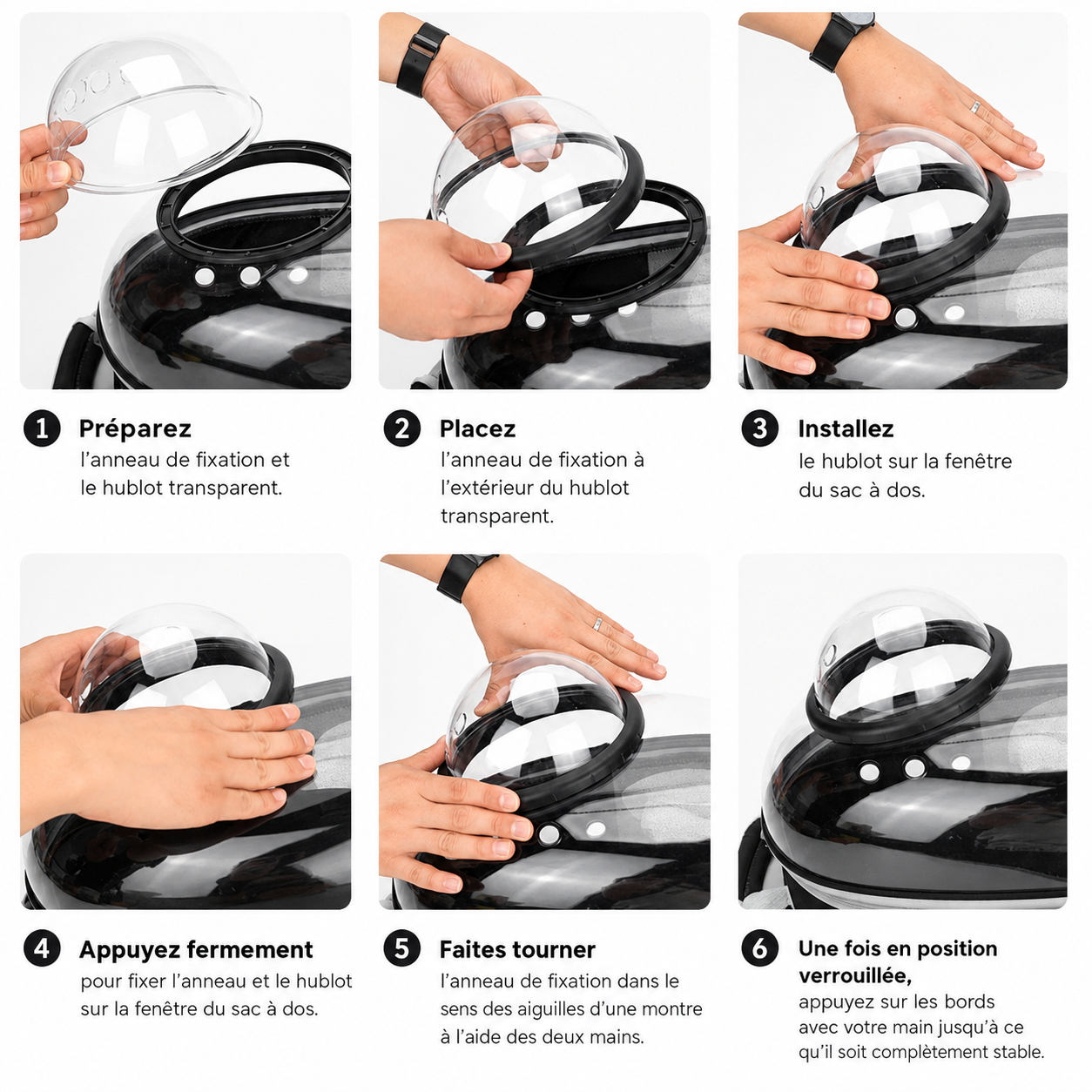 1 Préparez
l'anneau de fixation et le hublot transparent.

2 Placez
l'anneau de fixation à l'extérieur du hublot transparent.

3 Installez
le hublot sur la fenêtre du sac à dos.

4 Appuyez fermement
pour fixer l'anneau et le hublot sur la fenêtre du sac à dos.

5 Faites tourner
l'anneau de fixation dans le sens des aiguilles d'une montre à l'aide des deux mains.

6 Une fois en position verrouillée,
appuyez sur les bords avec votre main jusqu'à ce qu'il soit complètement stable.